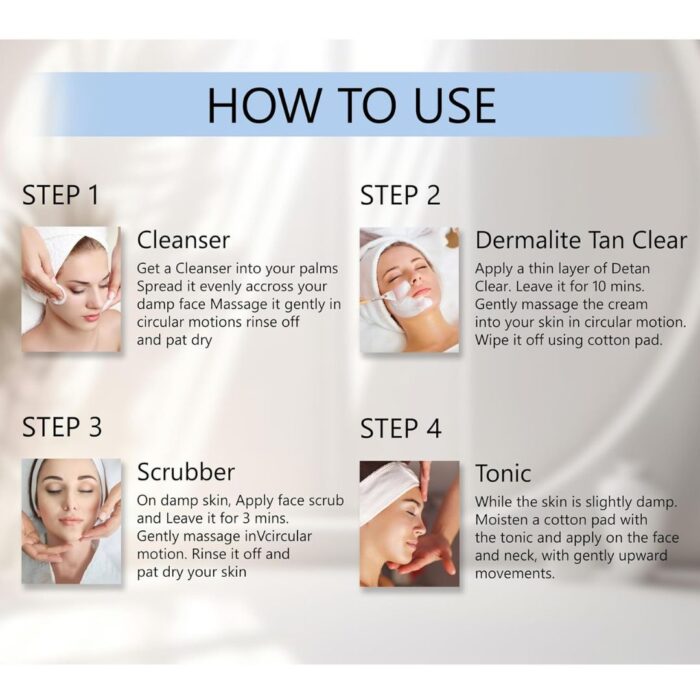 HOW TO USE

STEP 1

Cleanser

Get a Cleanser into your palms Spread it evenly accross your damp face Massage it gently in circular motions rinse off and pat dry

STEP 2

Dermalite Tan Clear

Apply a thin layer of Detan Clear. Leave it for 10 mins. Gently massage the cream into your skin in circular motion. Wipe it off using cotton pad.

STEP 3

Scrubber

On damp skin, Apply face scrub and Leave it for 3 mins. Gently massage inVcircular motion. Rinse it off and pat dry your skin

STEP 4

Tonic

While the skin is slightly damp. Moisten a cotton pad with the tonic and apply on the face and neck, with gently upward movements.